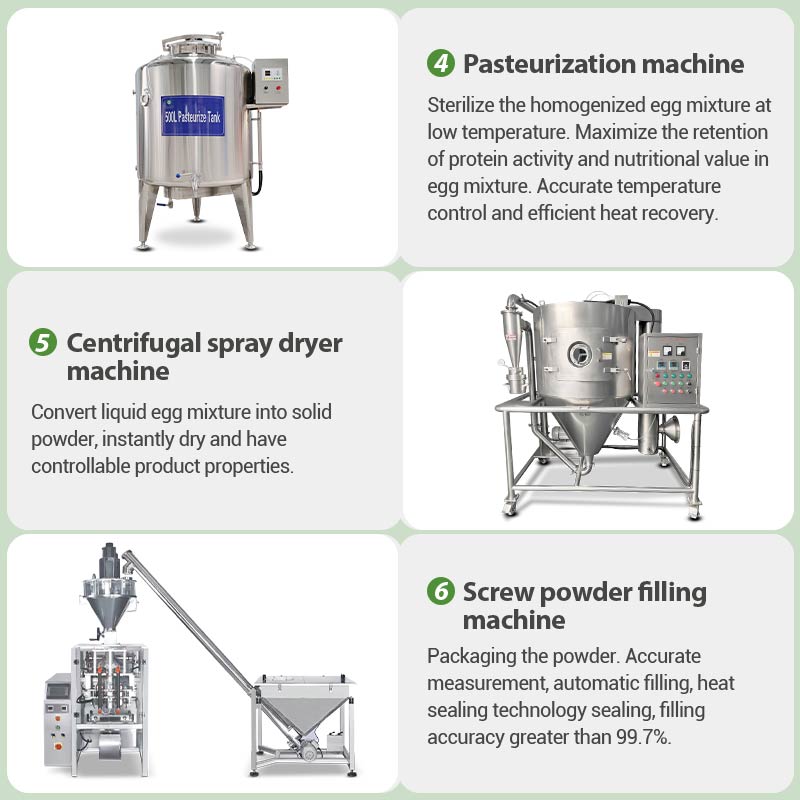 500L Pasteurize Tank

4 Pasteurization machine

Sterilize the homogenized egg mixture at low temperature. Maximize the retention of protein activity and nutritional value in egg mixture. Accurate temperature control and efficient heat recovery.

5 Centrifugal spray dryer machine

Convert liquid egg mixture into solid powder, instantly dry and have controllable product properties.

6 Screw powder filling machine

Packaging the powder. Accurate measurement, automatic filling, heat sealing technology sealing, filling accuracy greater than 99.7%.