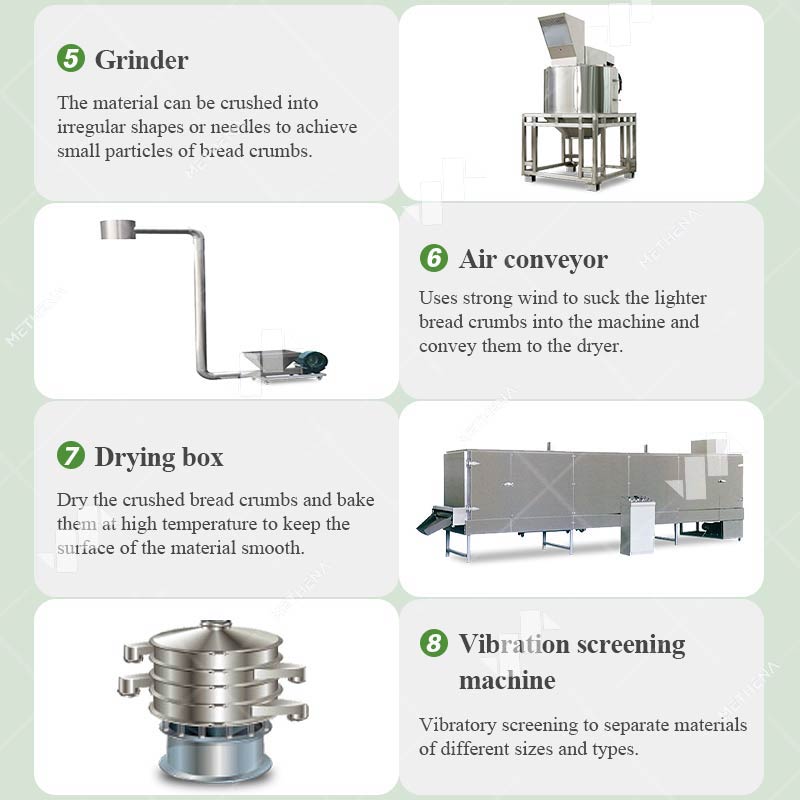 5 Grinder

The material can be crushed into irregular shapes or needles to achieve small particles of bread crumbs.

6 Air conveyor

Uses strong wind to suck the lighter bread crumbs into the machine and convey them to the dryer.

7 Drying box

Dry the crushed bread crumbs and bake them at high temperature to keep the surface of the material smooth.

8 Vibration screening machine

Vibratory screening to separate materials of different sizes and types.