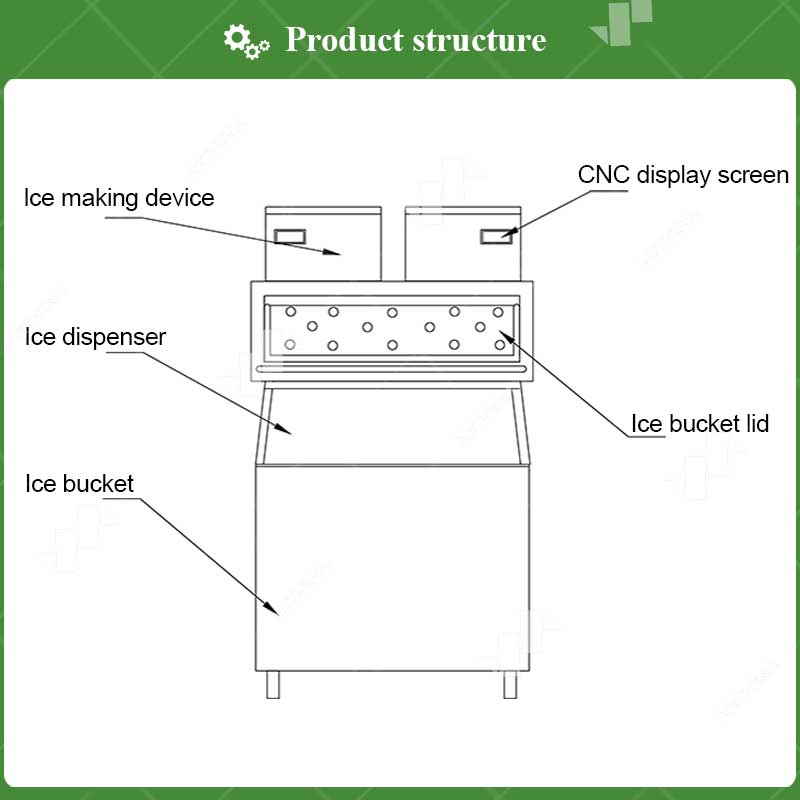 Product structure

Ice making device

CNC display screen

Ice dispenser

Ice bucket lid

Ice bucket