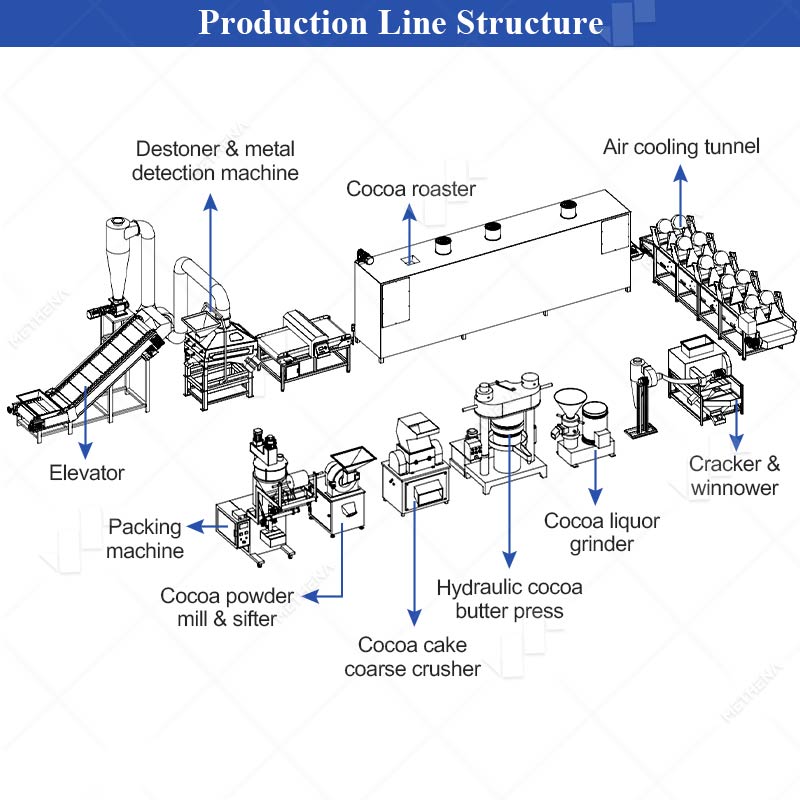 Production Line Structure

Destoner & metal detection machine

Cocoa roaster

Air cooling tunnel

Elevator

Cracker & winnower

Packing machine

Cocoa liquor grinder

Cocoa powder mill & sifter

Hydraulic cocoa butter press

Cocoa cake coarse crusher